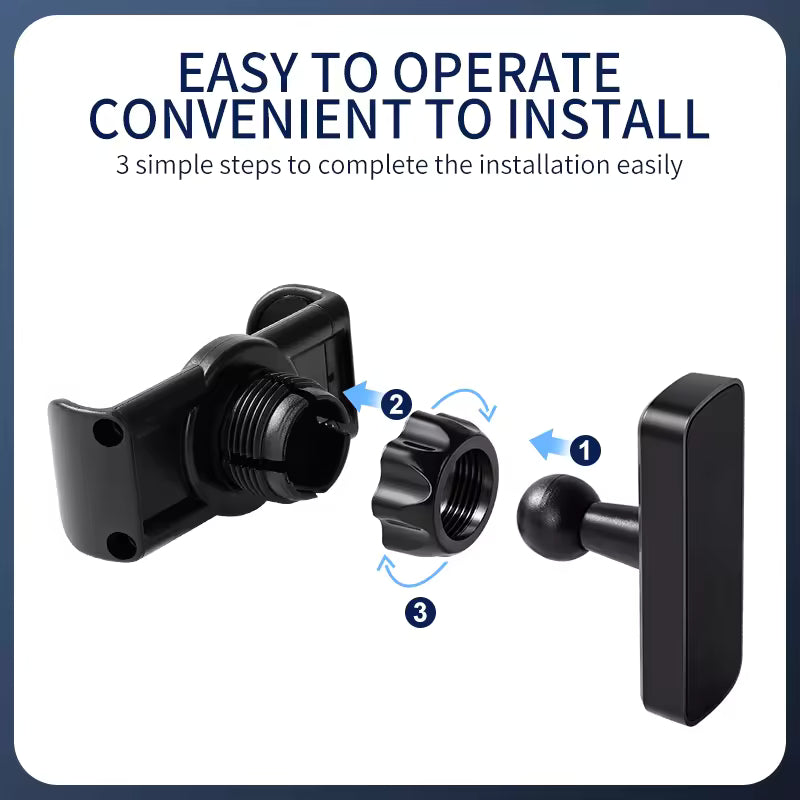 EASY TO OPERATE
CONVENIENT TO INSTALL
3 simple steps to complete the installation easily

2

1

3